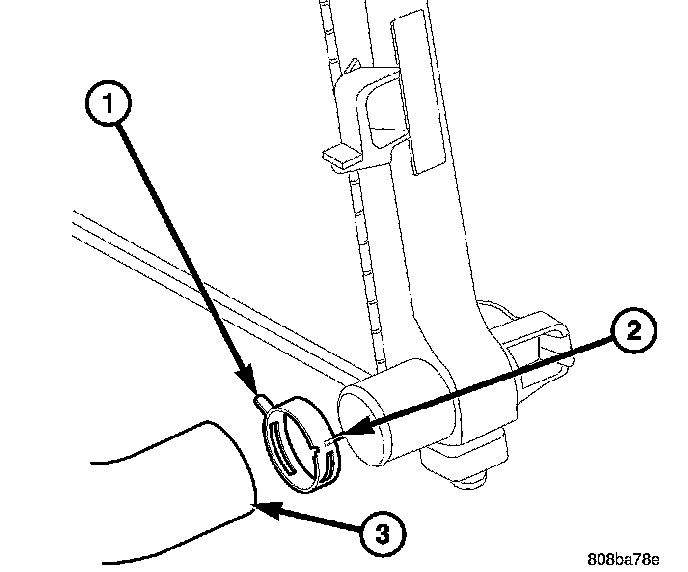 1
2
3
808ba78e