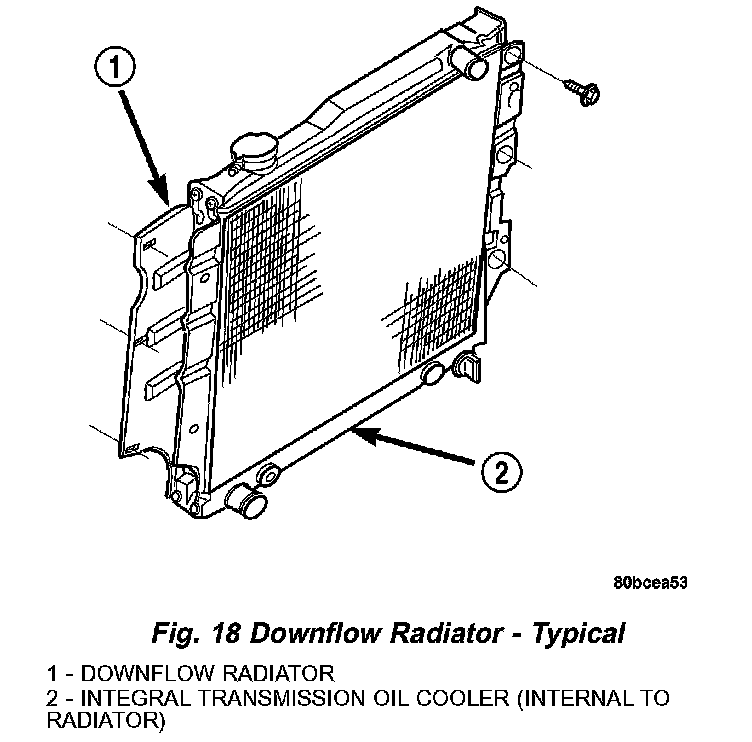 1

2

80bcea53

Fig. 18 Downflow Radiator - Typical

1 - DOWNFLOW RADIATOR
2 - INTEGRAL TRANSMISSION OIL COOLER (INTERNAL TO RADIATOR)