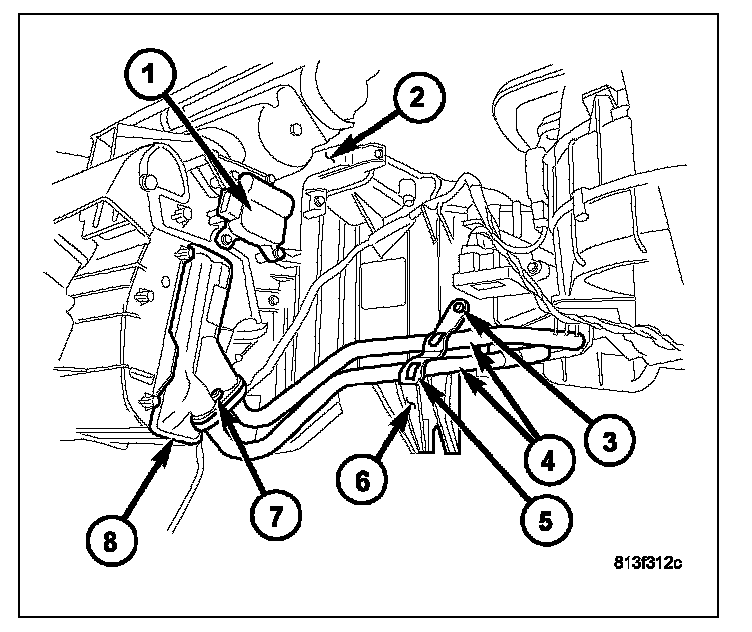 1
2
3
4
5
6
7
8
813f312c