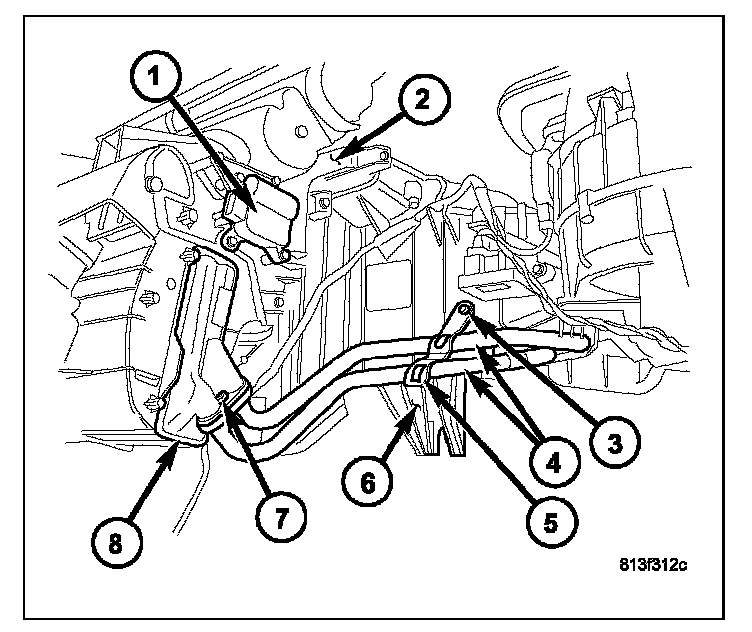 1
2
3
4
5
6
7
8
813f312c