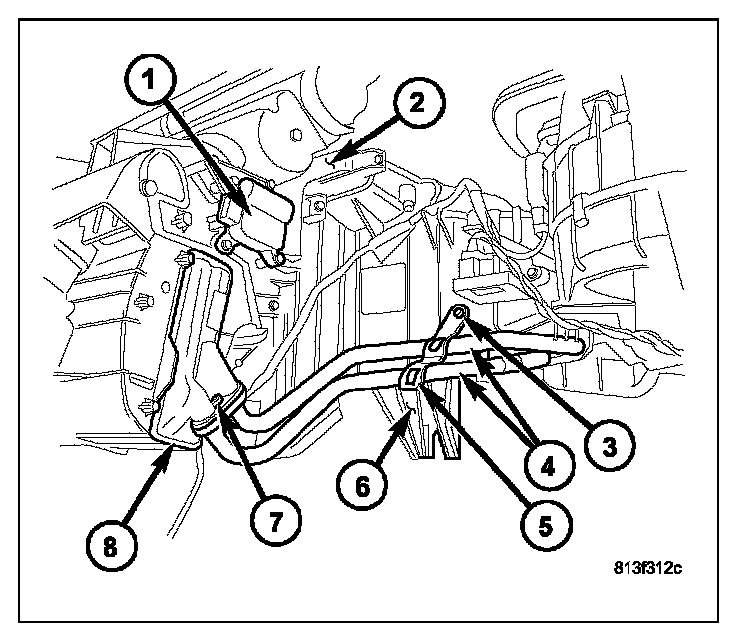 1
2
3
4
5
6
7
8
813f312c