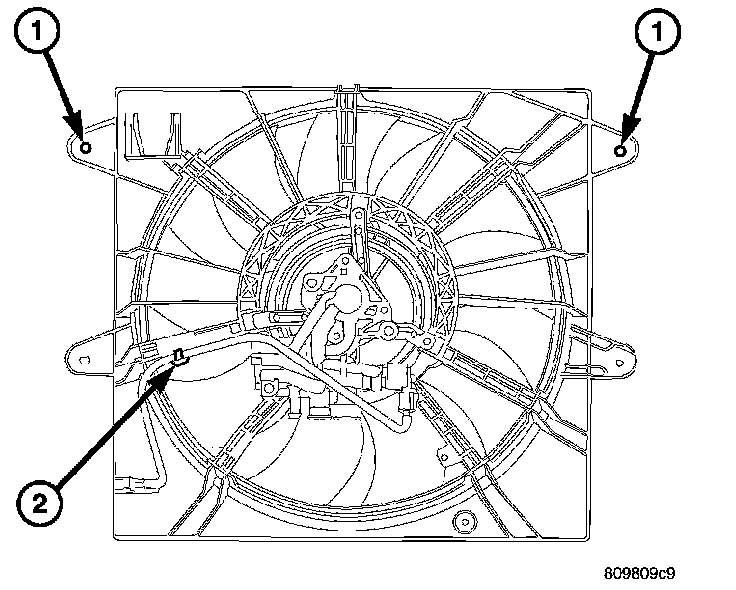 1

1

2

809809c9