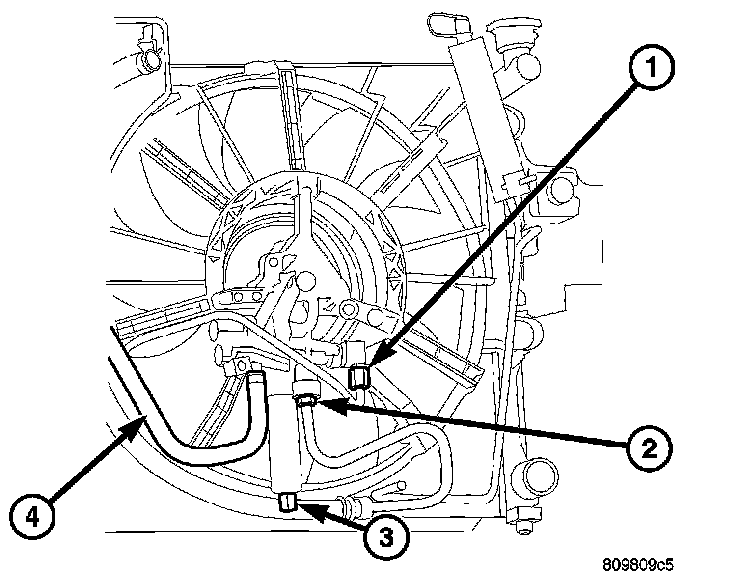 1
2
4
3
809809c5