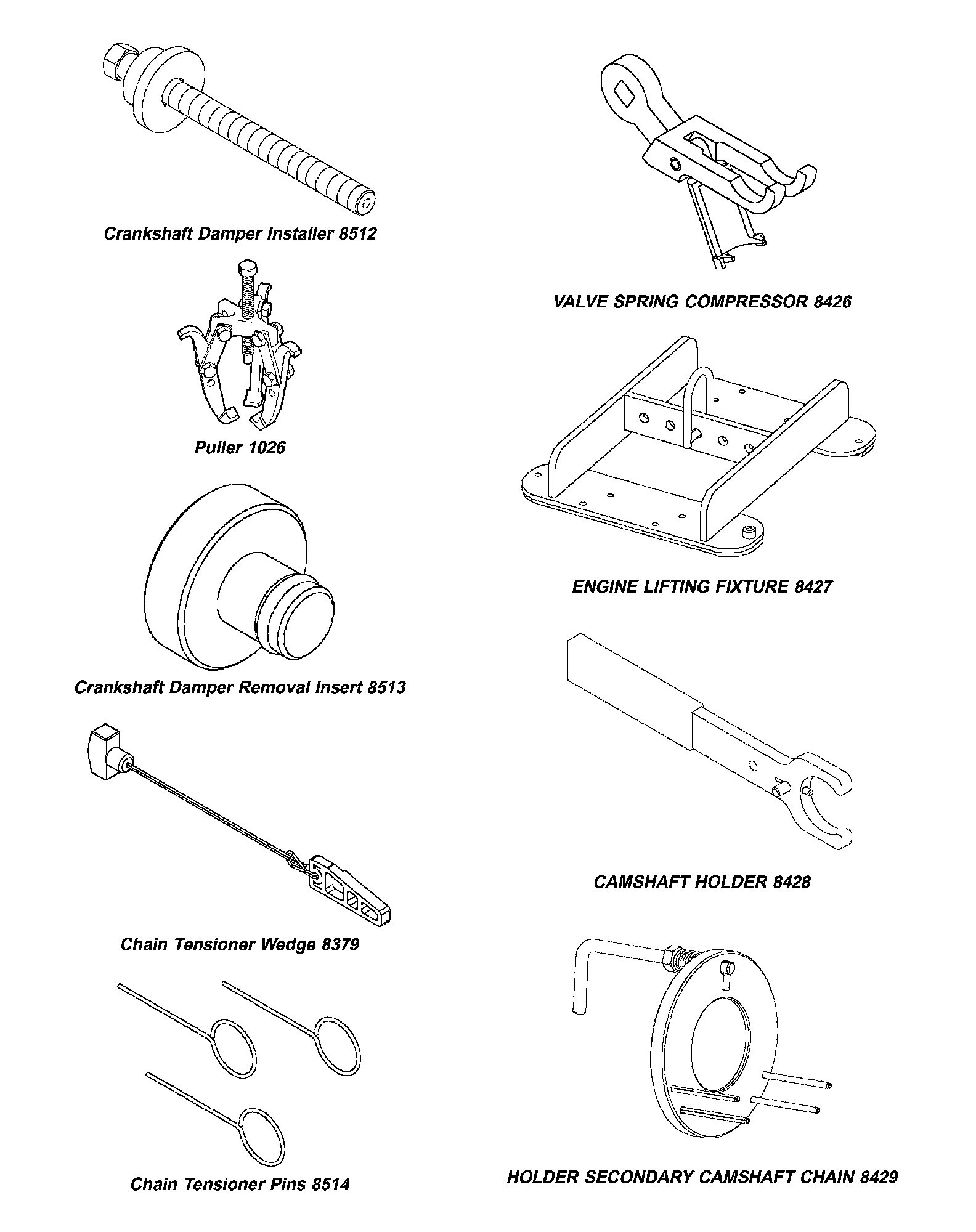 Crankshaft Damper Installer 8512

Puller 1026

Crankshaft Damper Removal Insert 8513

Chain Tensioner Wedge 8379

Chain Tensioner Pins 8514

VALVE SPRING COMPRESSOR 8426

ENGINE LIFTING FIXTURE 8427

CAMSHAFT HOLDER 8428

HOLDER SECONDARY CAMSHAFT CHAIN 8429