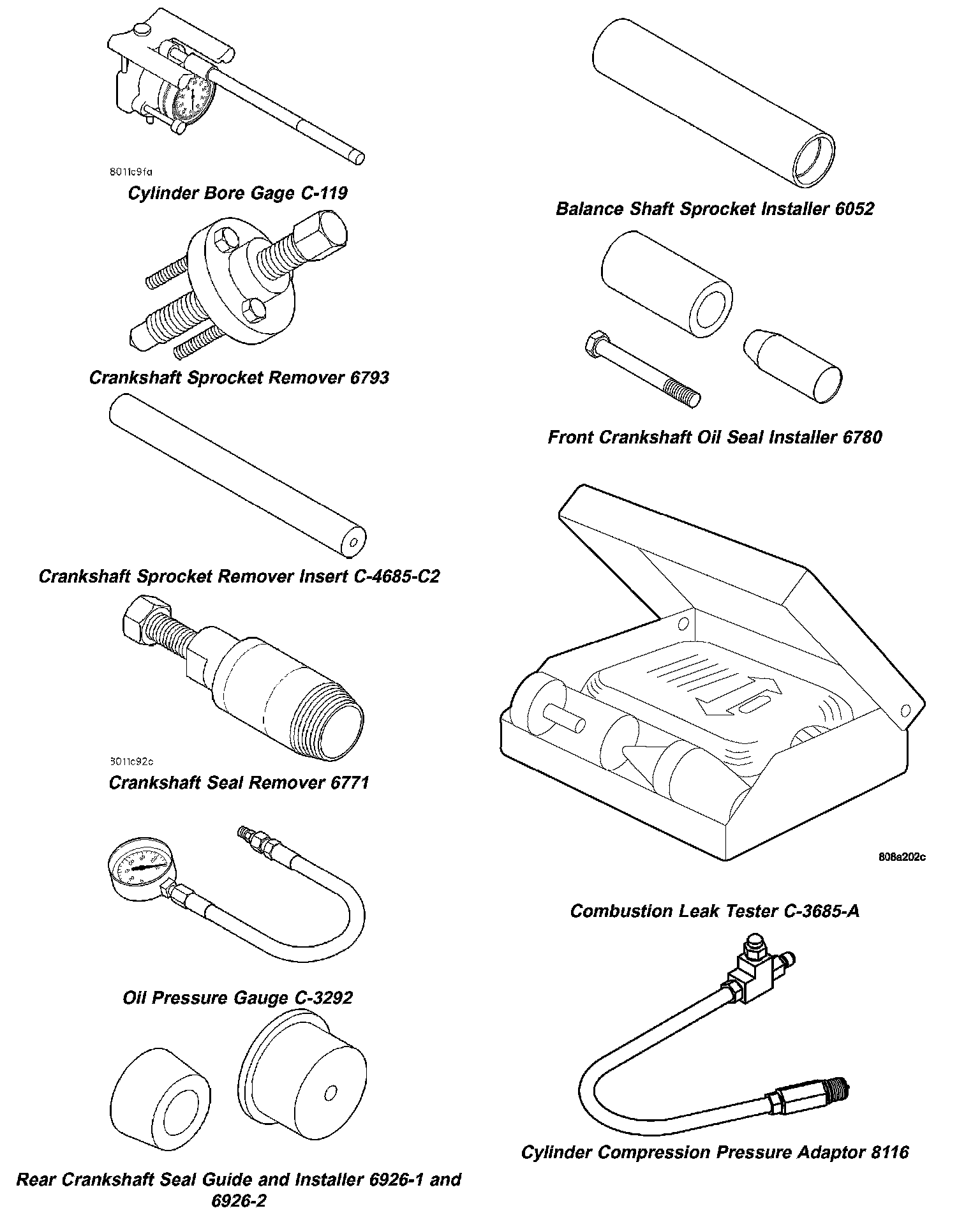 8011c9fa
Cylinder Bore Gage C-119

Crankshaft Sprocket Remover 6793

Crankshaft Sprocket Remover Insert C-4685-C2

8011c92c
Crankshaft Seal Remover 6771

Oil Pressure Gauge C-3292

Rear Crankshaft Seal Guide and Installer 6926-1 and 6926-2

Balance Shaft Sprocket Installer 6052

Front Crankshaft Oil Seal Installer 6780

808a202c

Combustion Leak Tester C-3685-A

Cylinder Compression Pressure Adaptor 8116