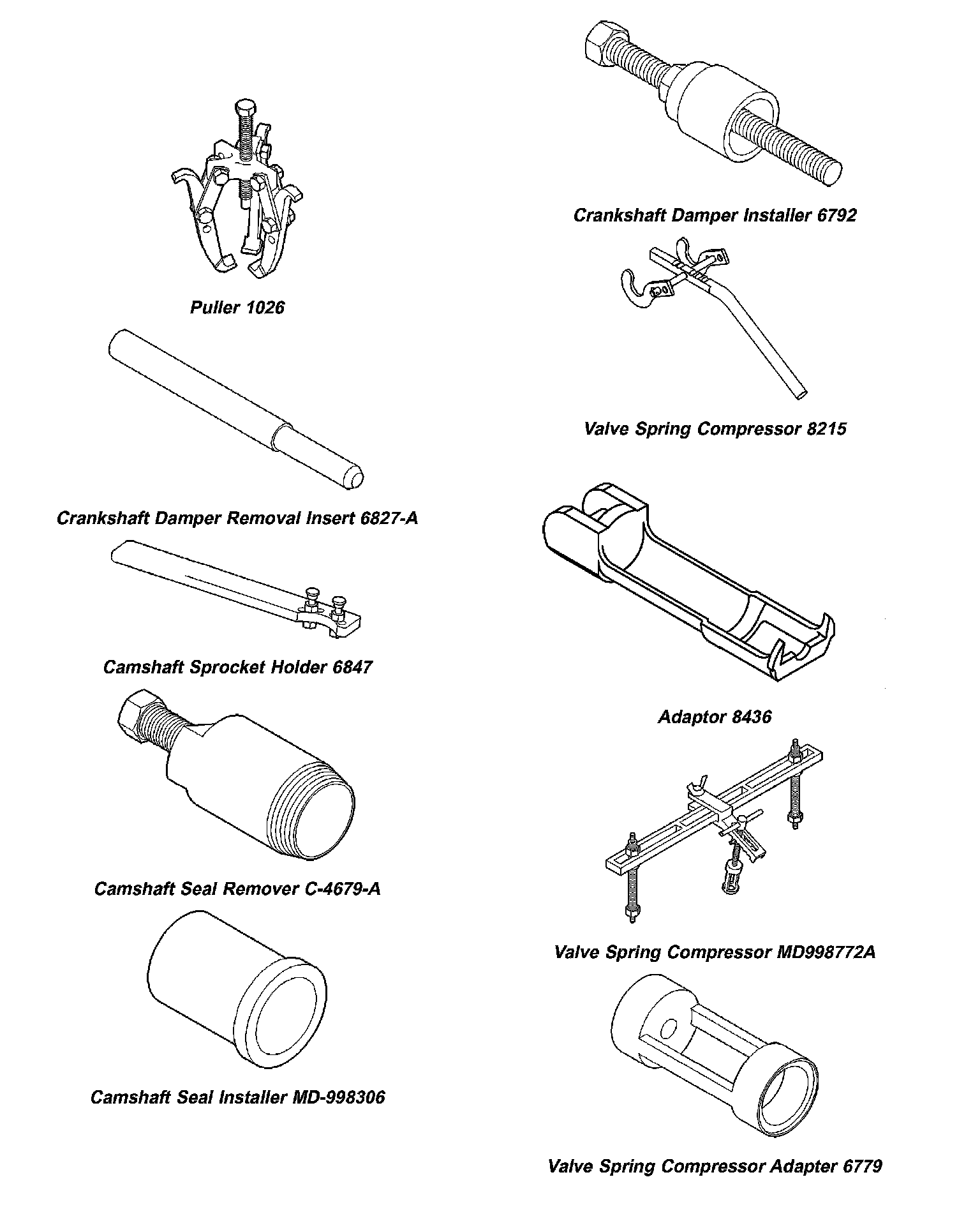 Puller 1026

Crankshaft Damper Removal Insert 6827-A

Camshaft Sprocket Holder 6847

Camshaft Seal Remover C-4679-A

Camshaft Seal Installer MD-998306

Crankshaft Damper Installer 6792

Valve Spring Compressor 8215

Adaptor 8436

Valve Spring Compressor MD998772A

Valve Spring Compressor Adapter 6779