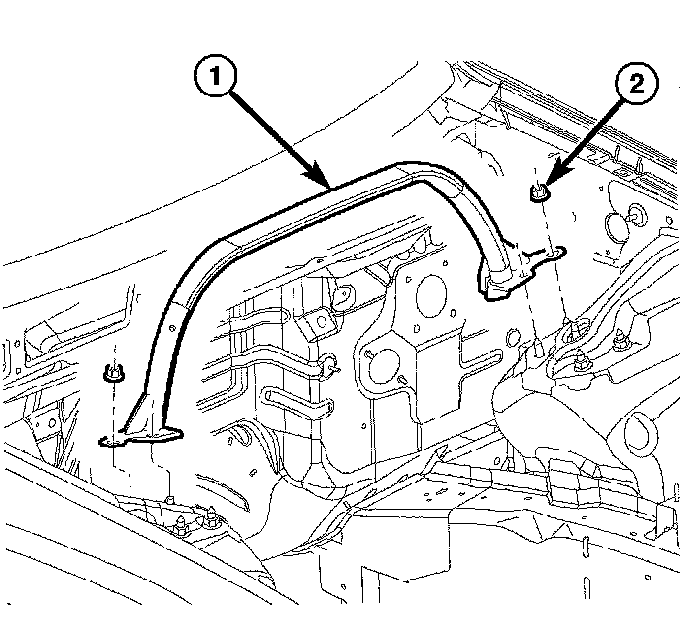 1

2