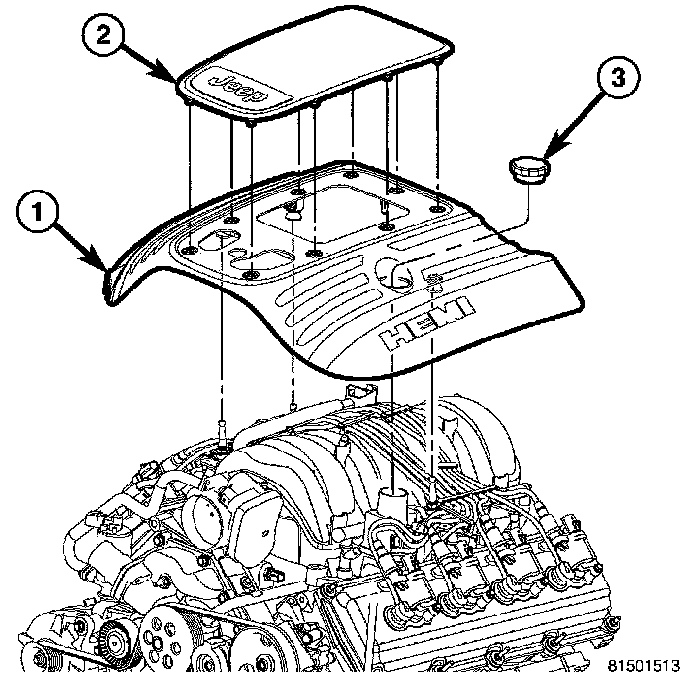 2

Jeep

3

1

HEMI

81501513