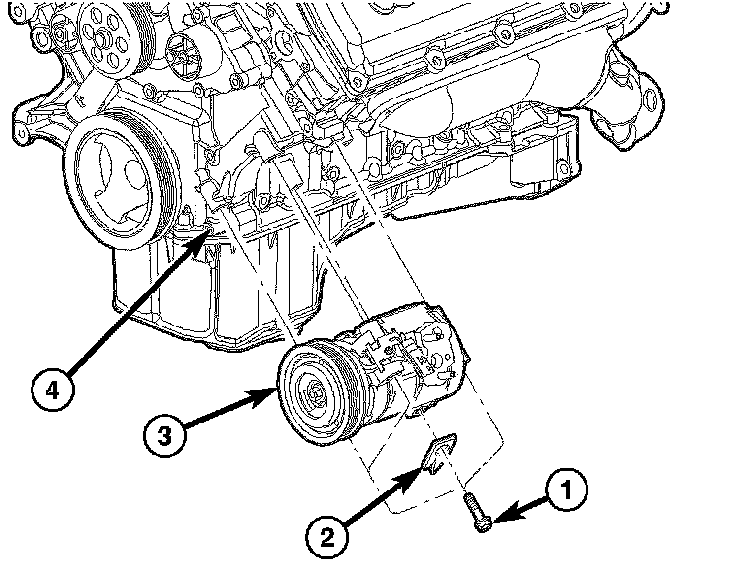 4
3
2
1