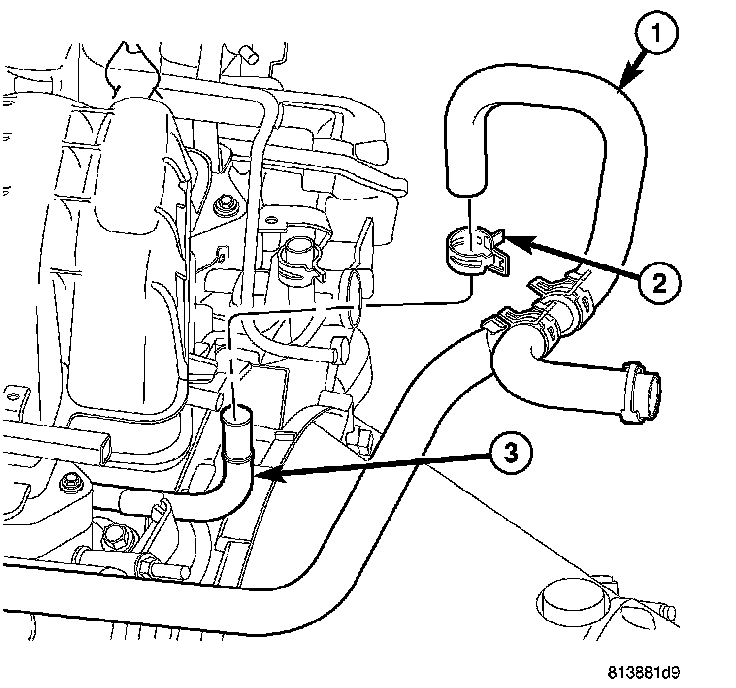 1
2
3
813881d9