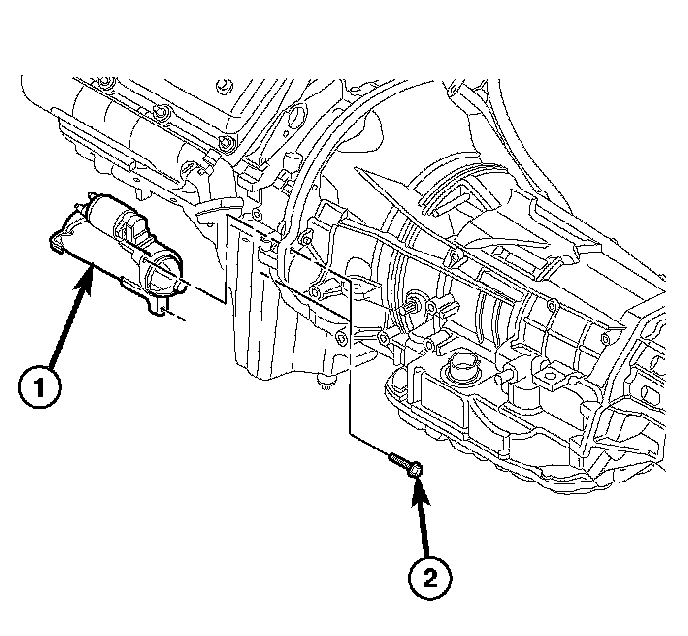 1

2