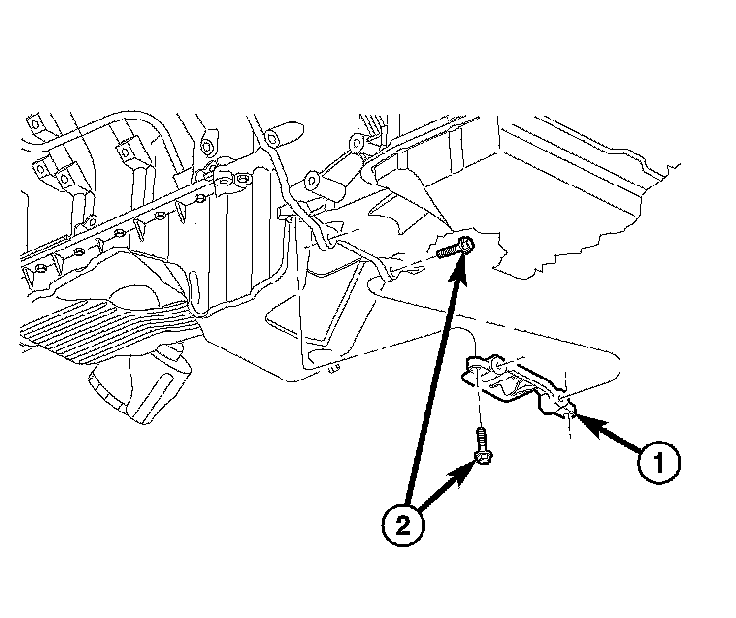 1

2