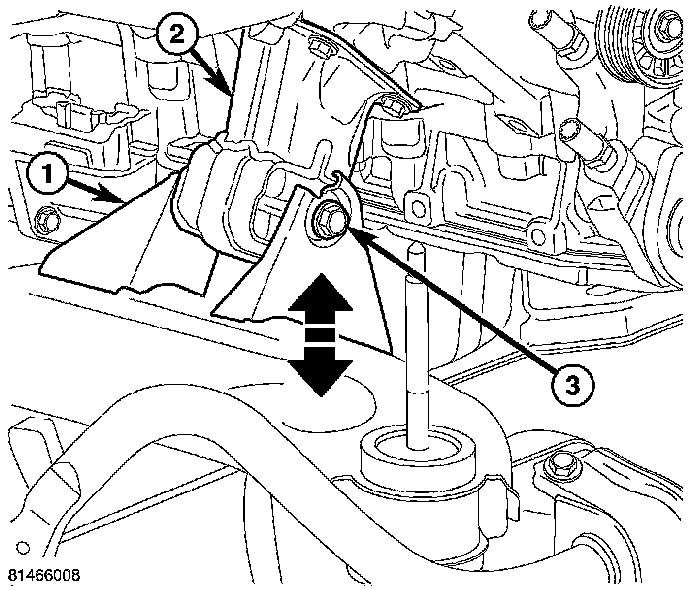 2
1
3
81466008