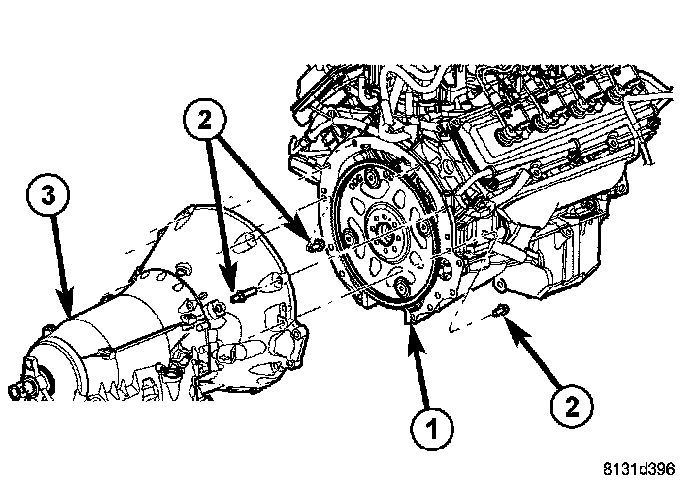 2
3
2
1
8131d396