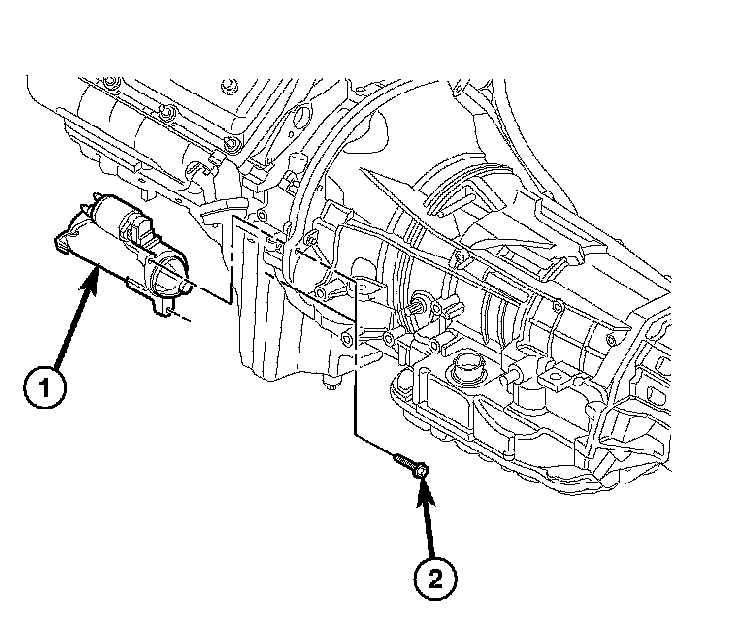 1

2