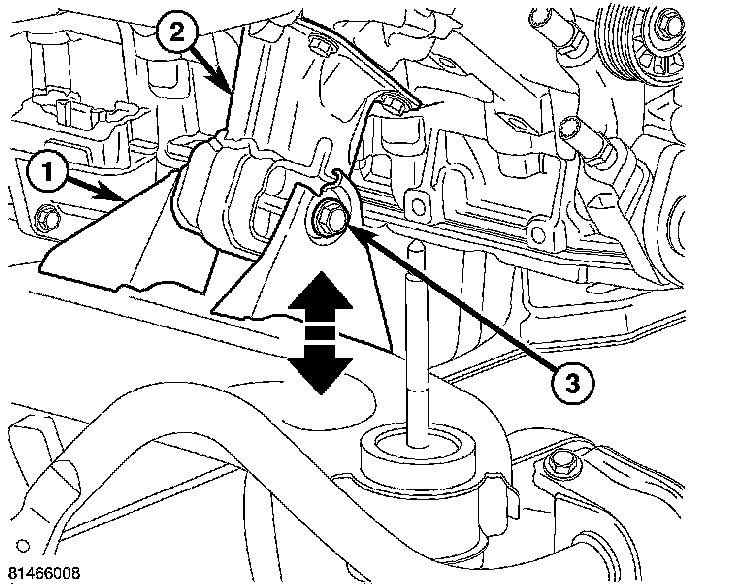 2
1
3
81466008