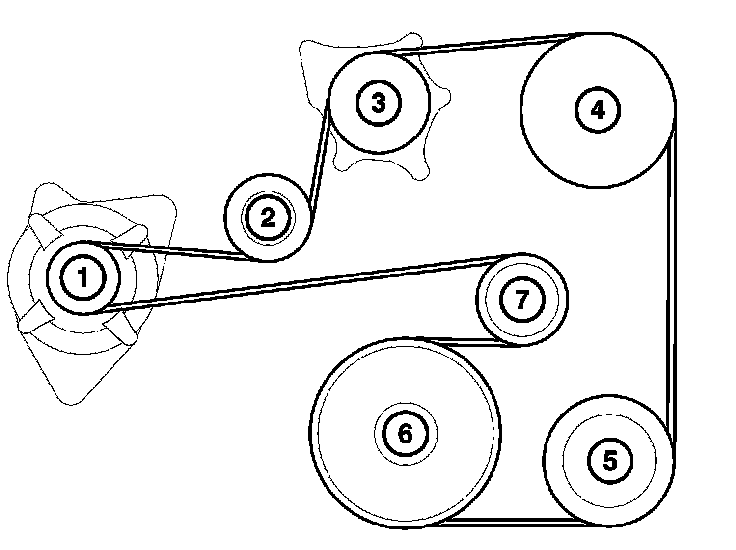 3
4
2
1
7
6
5