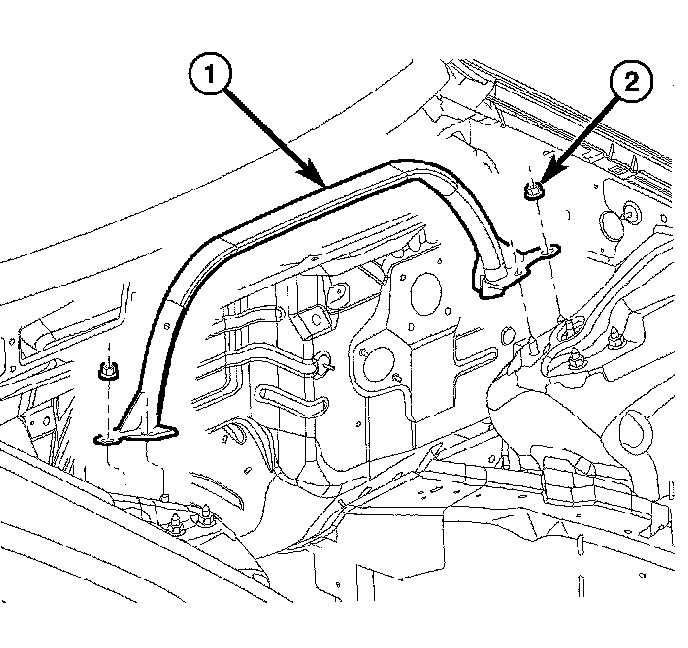 1

2