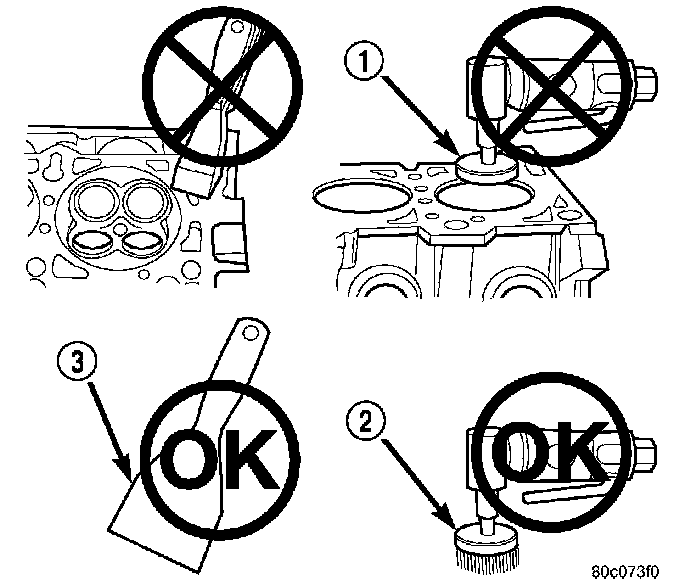 1

3

OK

2

OK

80c073f0