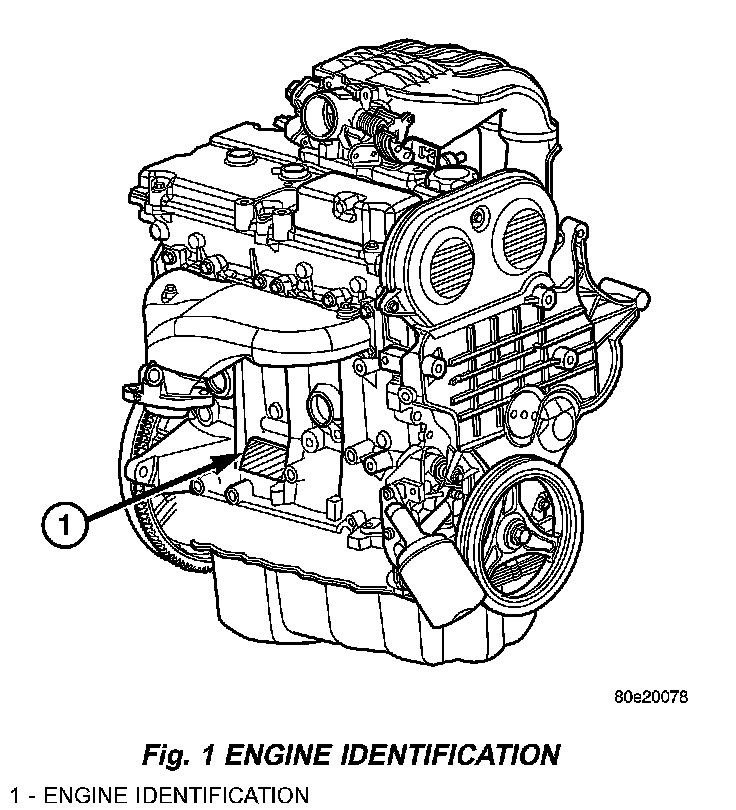 1

80e20078

Fig. 1 ENGINE IDENTIFICATION

1 - ENGINE IDENTIFICATION