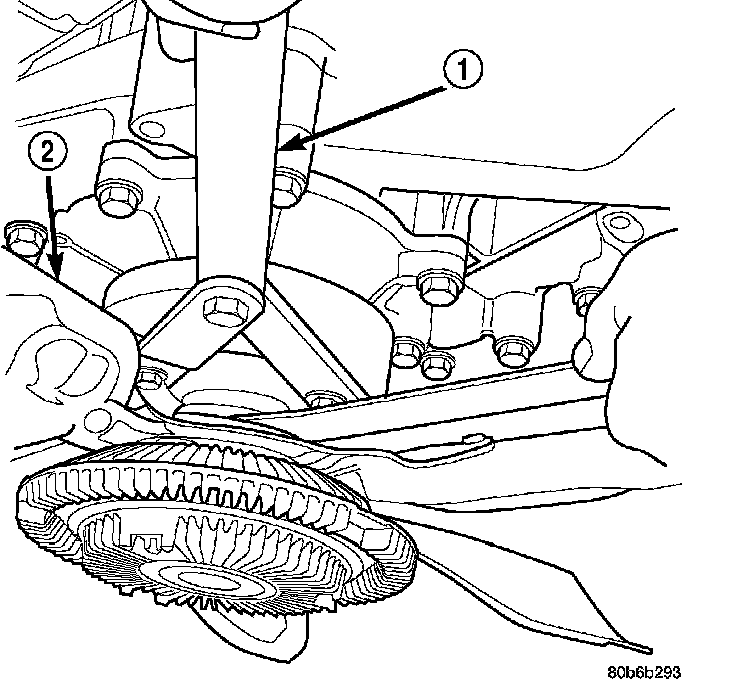 1

2

80b6b293