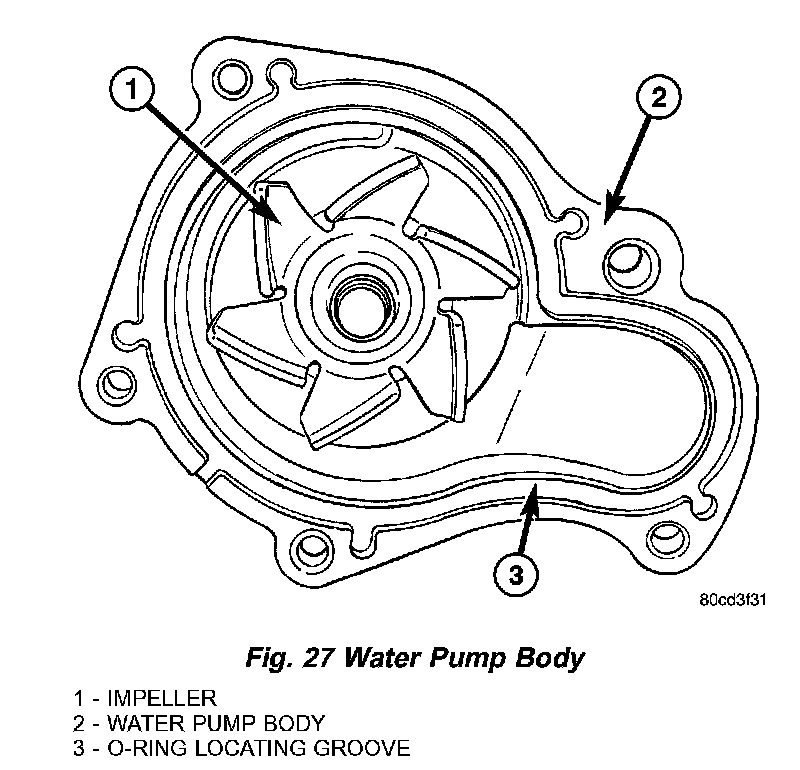 1
2
3
80cd3f31

Fig. 27 Water Pump Body

1 - IMPELLER
2 - WATER PUMP BODY
3 - O-RING LOCATING GROOVE