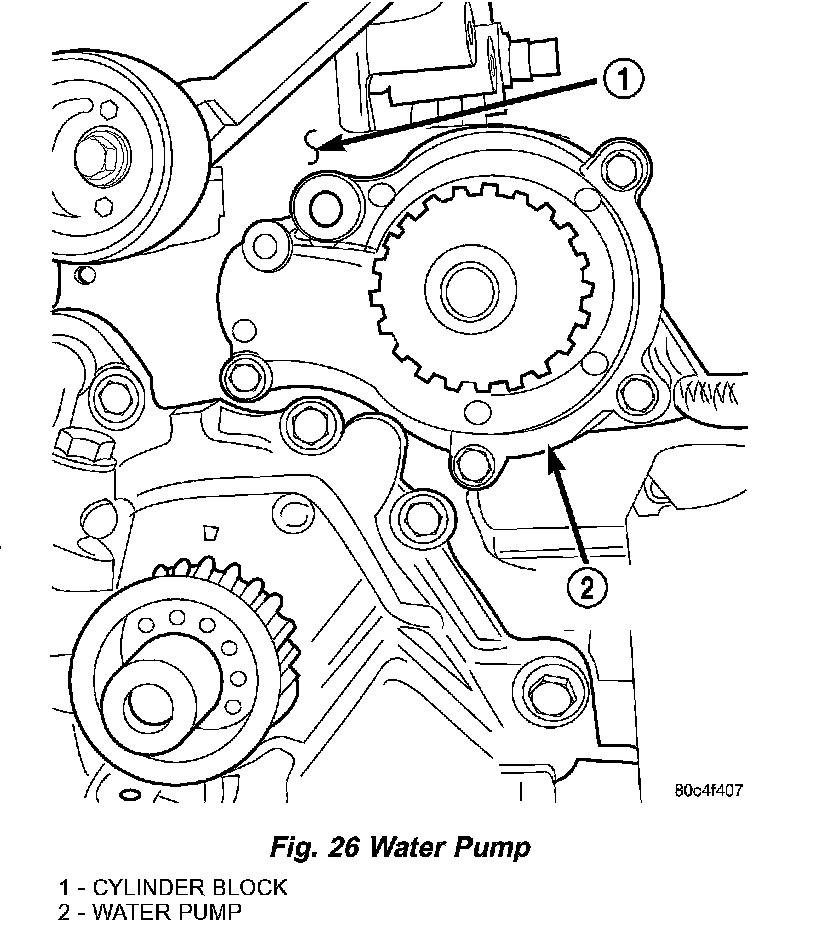 1

2

80c4f407

Fig. 26 Water Pump

1 - CYLINDER BLOCK
2 - WATER PUMP