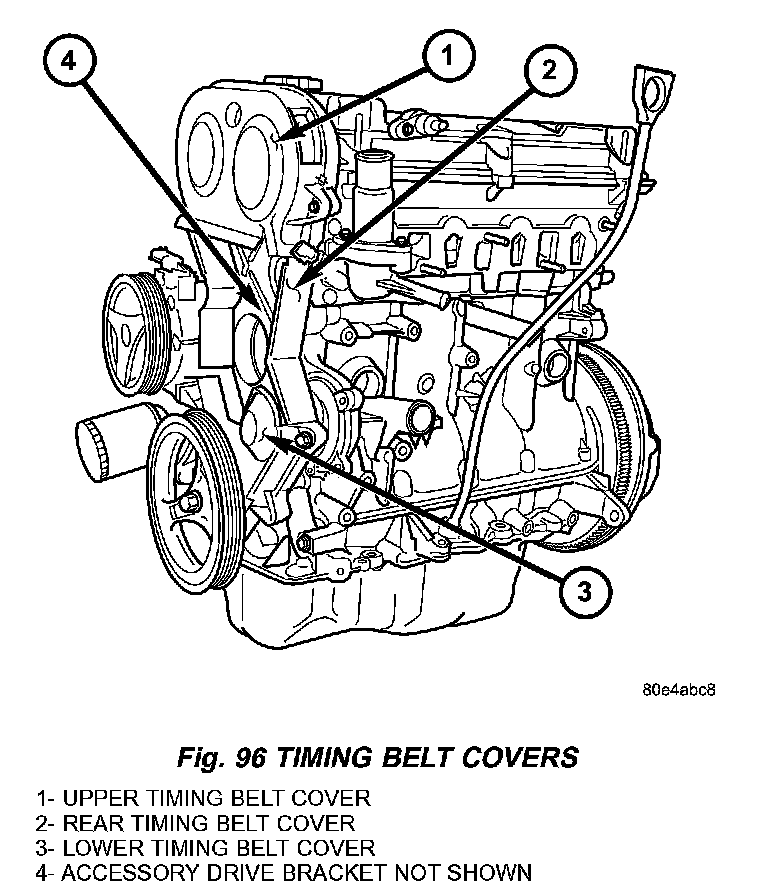 4
1
2
3

80e4abc8

Fig. 96 TIMING BELT COVERS

1- UPPER TIMING BELT COVER
2- REAR TIMING BELT COVER
3- LOWER TIMING BELT COVER
4- ACCESSORY DRIVE BRACKET NOT SHOWN