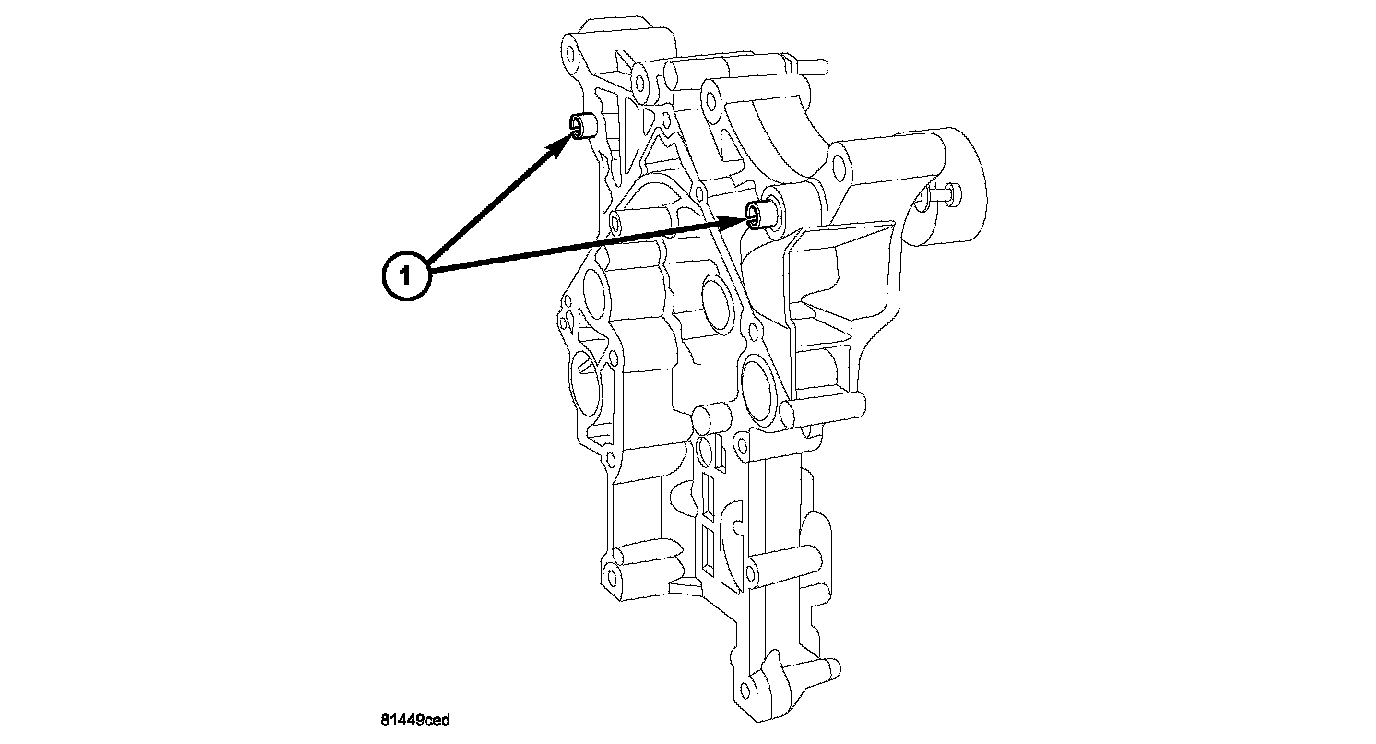 1

81449ced