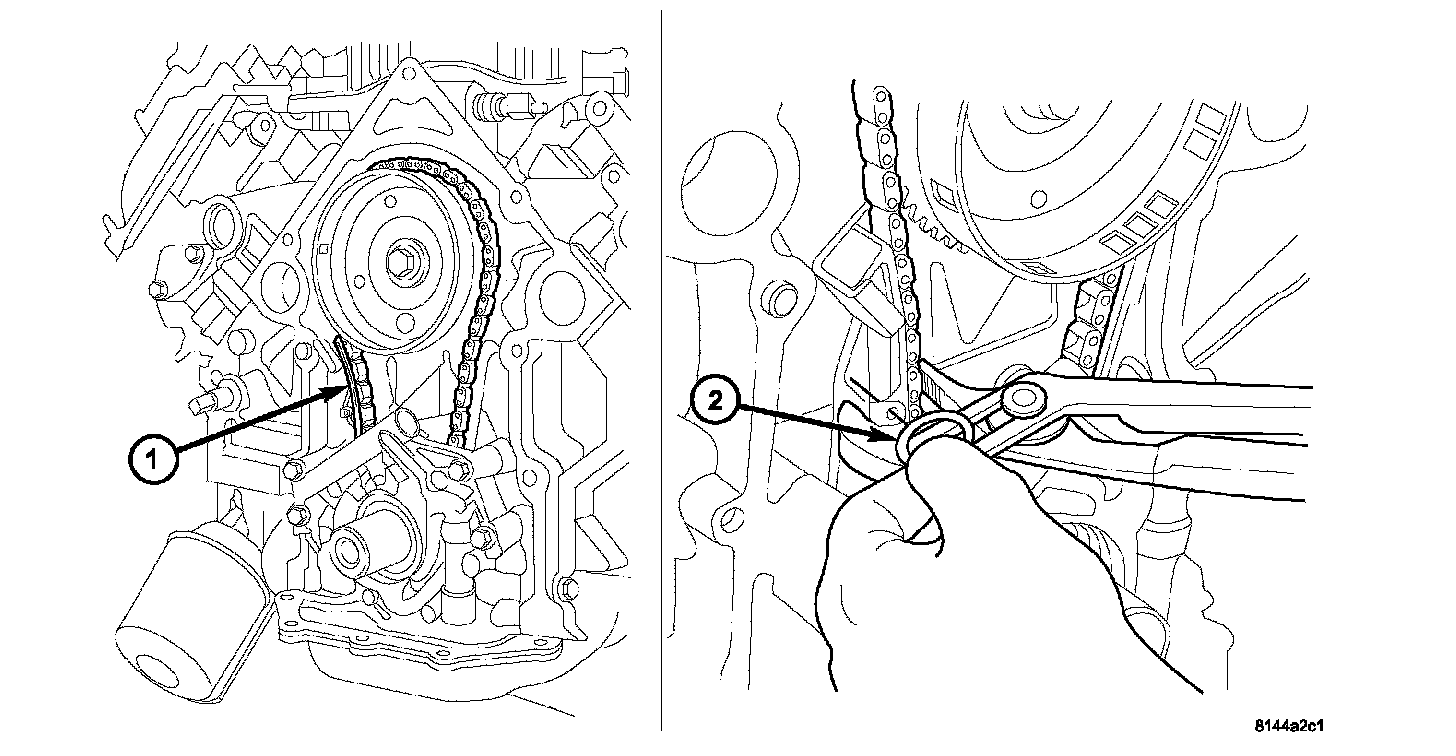 1

2

8144a2c1