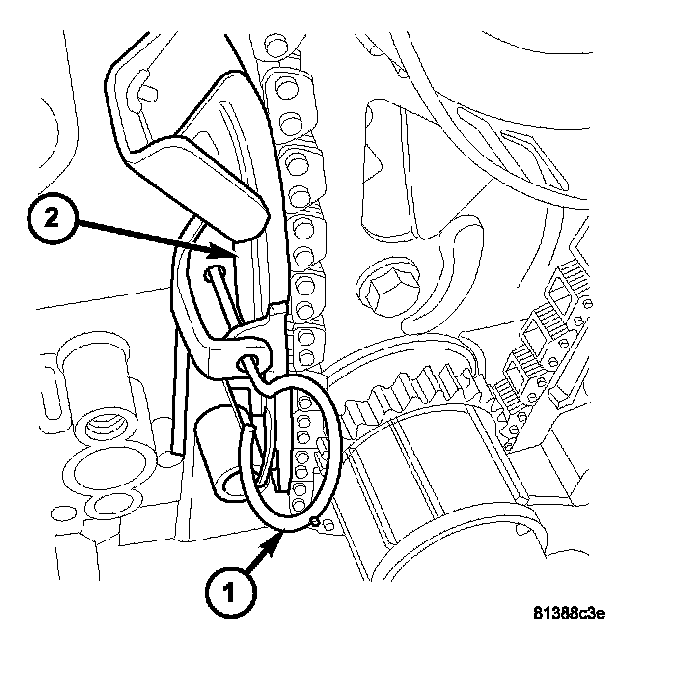 2

1

81388c3e