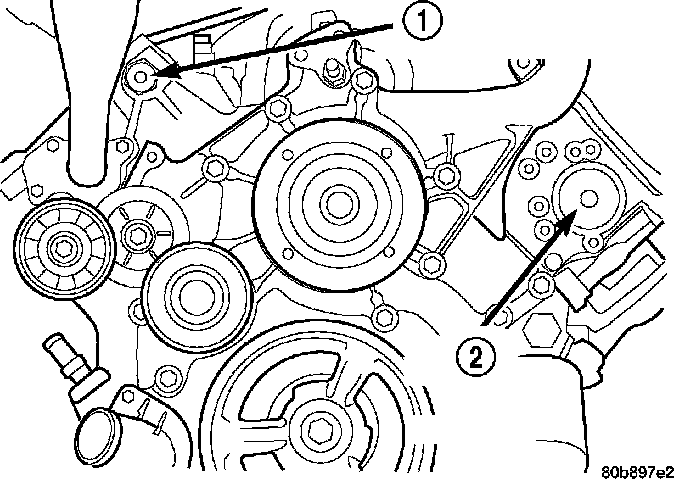 1
2
80b897e2