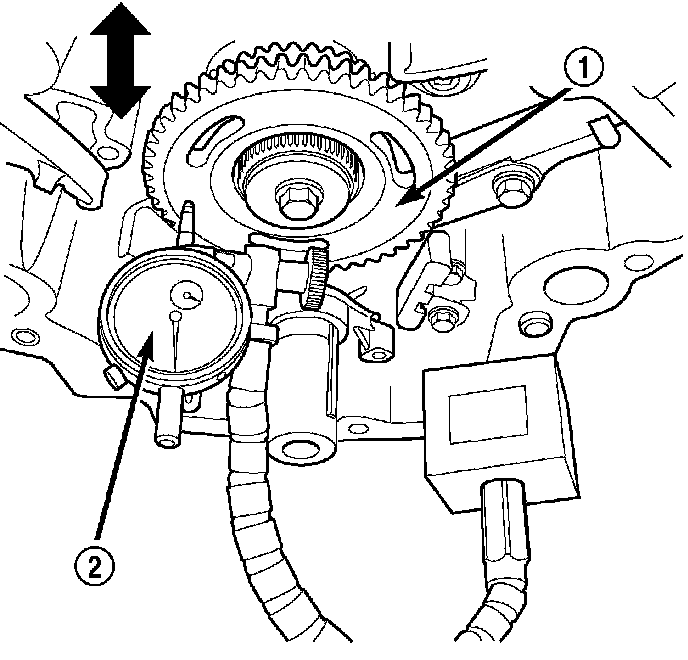 1

2