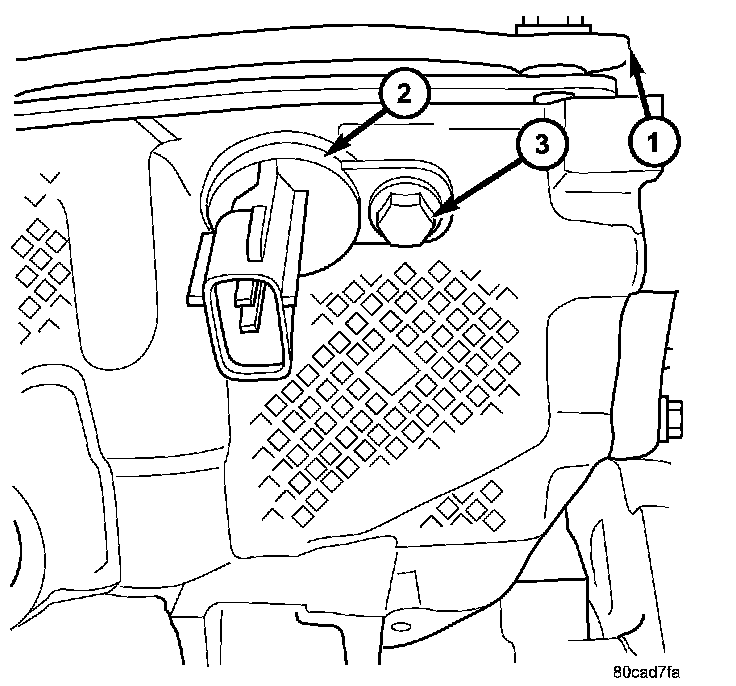 2
3
1
80cad7fa