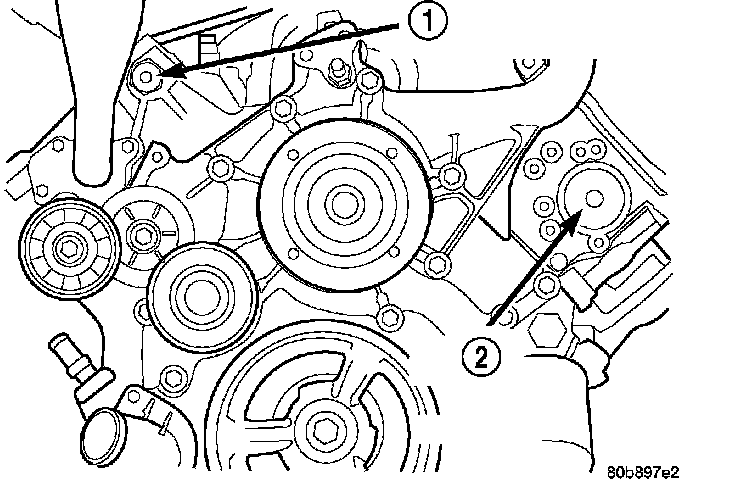 1
2
80b897e2