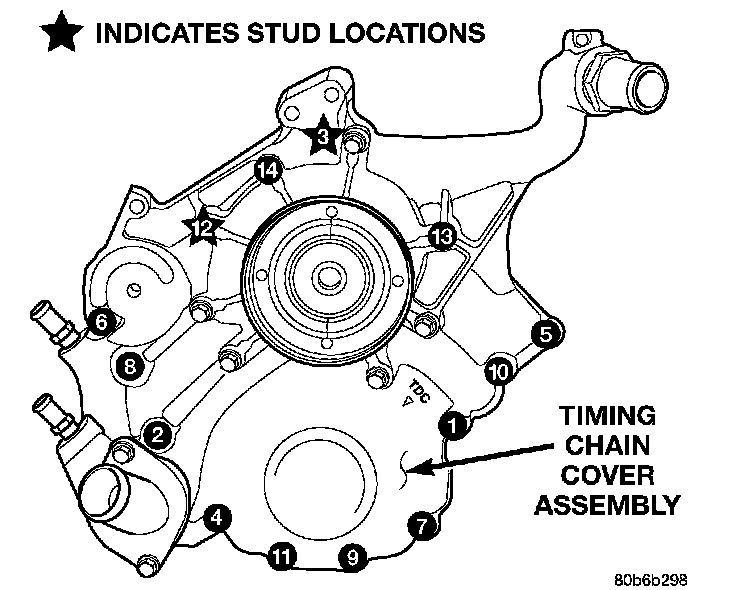 ★ INDICATES STUD LOCATIONS

3

14

12

13

6

8

5

10

TDC

1

2

TIMING CHAIN COVER ASSEMBLY

4

7

11

9

80b6b298