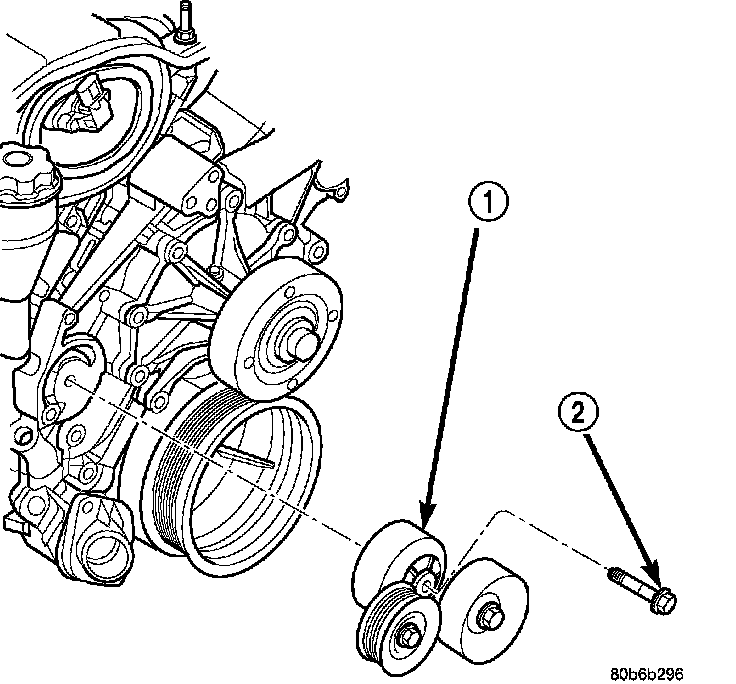 1
2
80b6b296