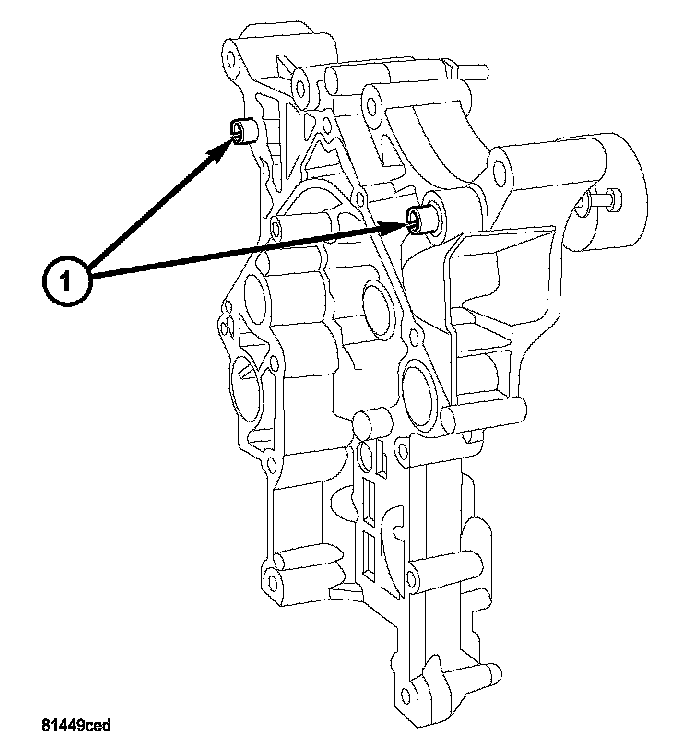 1

81449ced