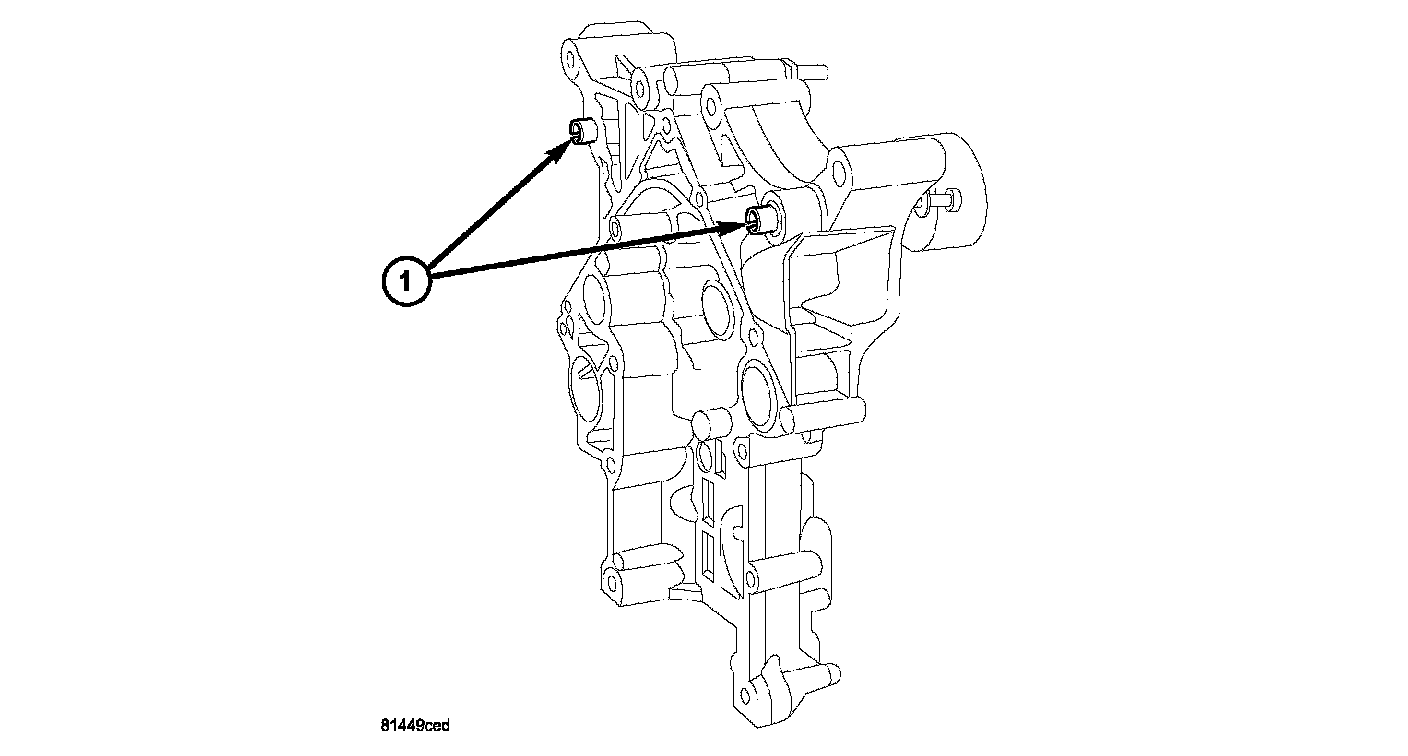 1

81449ced