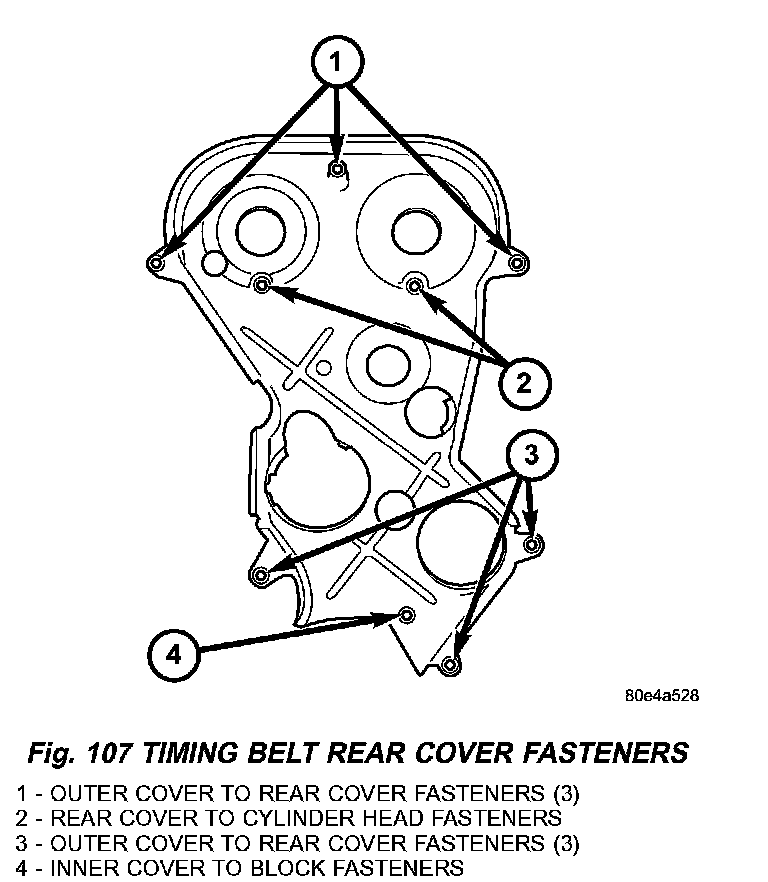 1

2

3

4

80e4a528

Fig. 107 TIMING BELT REAR COVER FASTENERS

1 - OUTER COVER TO REAR COVER FASTENERS (3)
2 - REAR COVER TO CYLINDER HEAD FASTENERS
3 - OUTER COVER TO REAR COVER FASTENERS (3)
4 - INNER COVER TO BLOCK FASTENERS