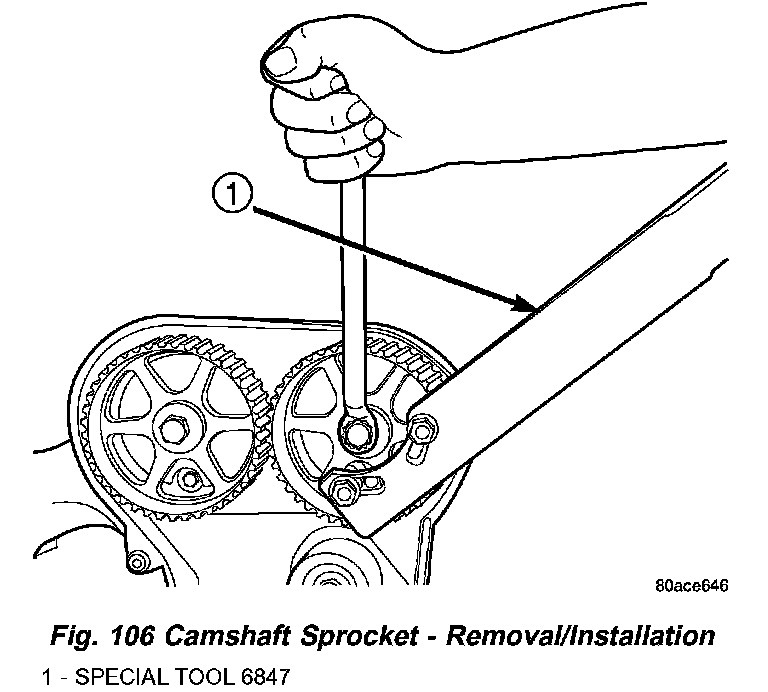 1

80ace646

Fig. 106 Camshaft Sprocket - Removal/Installation

1 - SPECIAL TOOL 6847