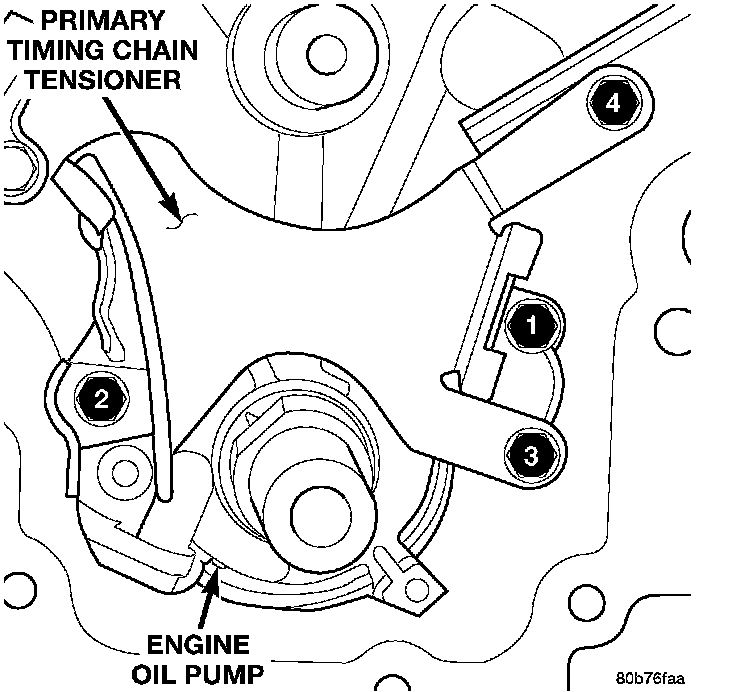 PRIMARY TIMING CHAIN TENSIONER

4

1

2

3

ENGINE OIL PUMP

80b76faa