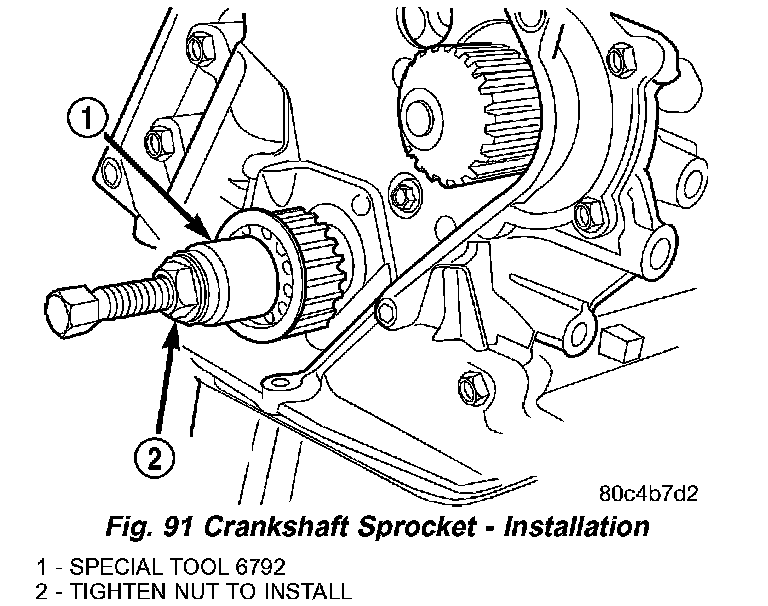 1

2

80c4b7d2

Fig. 91 Crankshaft Sprocket - Installation

1 - SPECIAL TOOL 6792
2 - TIGHTEN NUT TO INSTALL