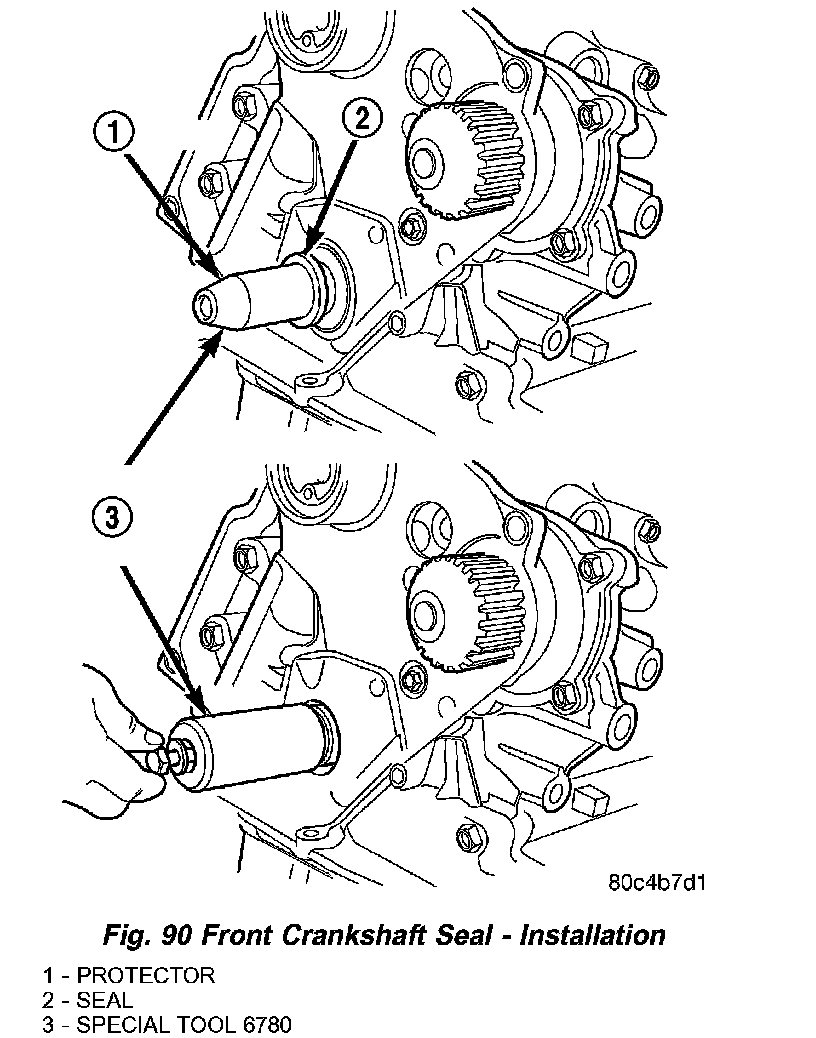 1

2

3

80c4b7d1

Fig. 90 Front Crankshaft Seal - Installation

1 - PROTECTOR
2 - SEAL
3 - SPECIAL TOOL 6780