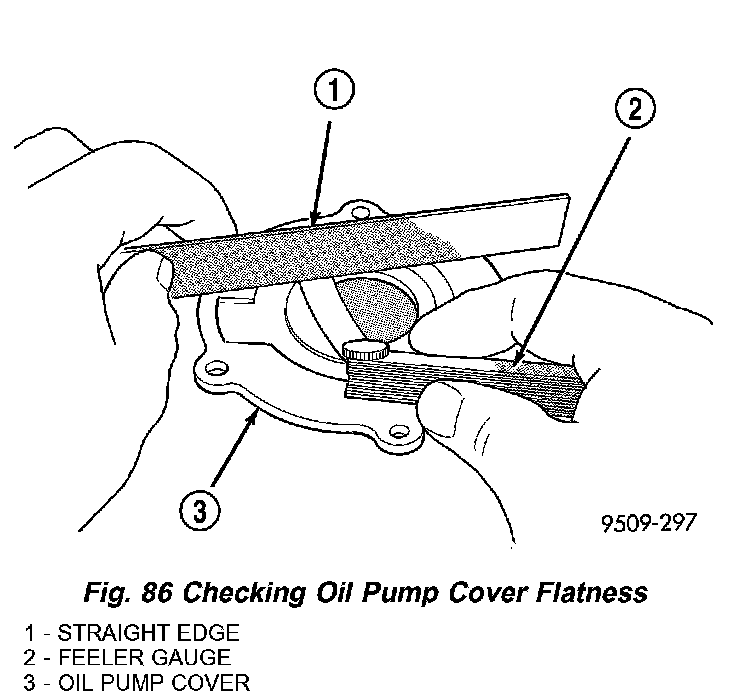 1
2
3
9509-297

Fig. 86 Checking Oil Pump Cover Flatness

1 - STRAIGHT EDGE
2 - FEELER GAUGE
3 - OIL PUMP COVER