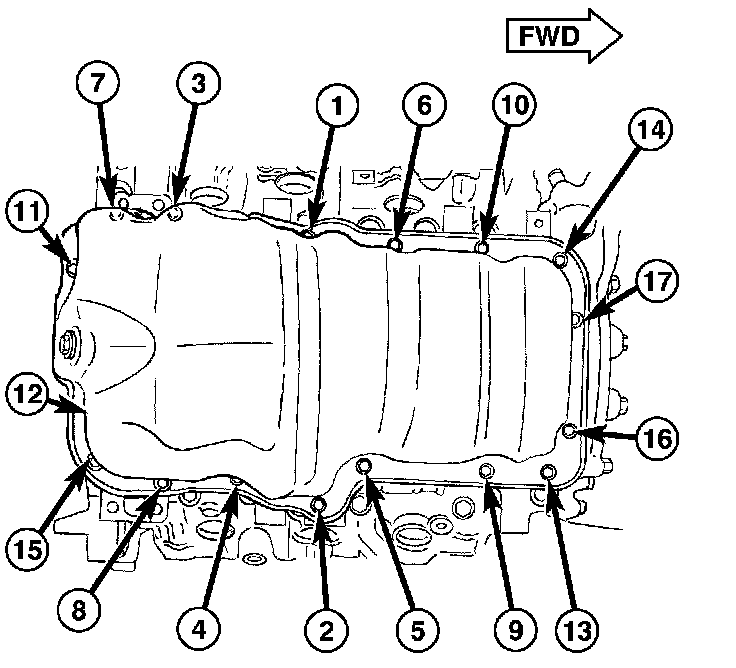 FWD

7
3
1
6
10
14
11
17
12
16
15
8
4
2
5
9
13