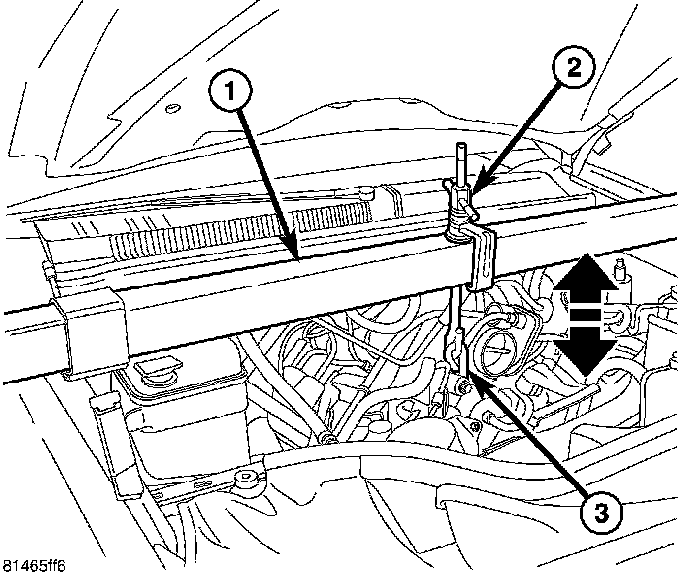 1
2
3
81465ff6