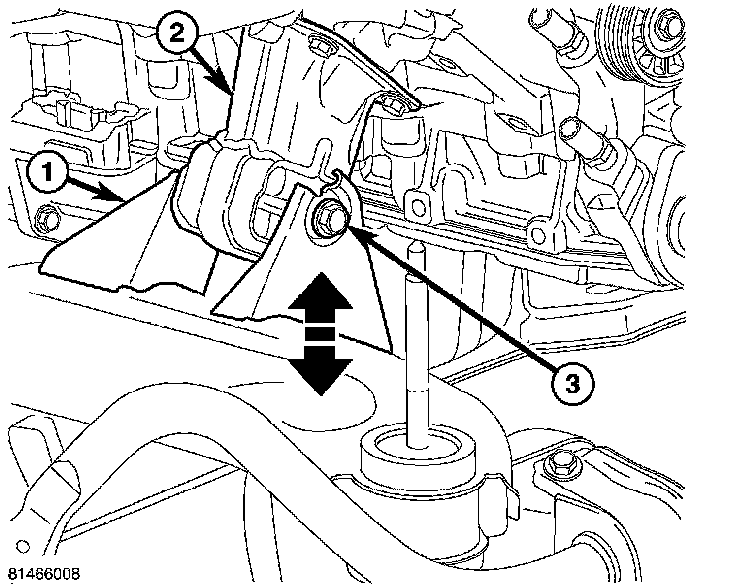 2
1
3
81466008