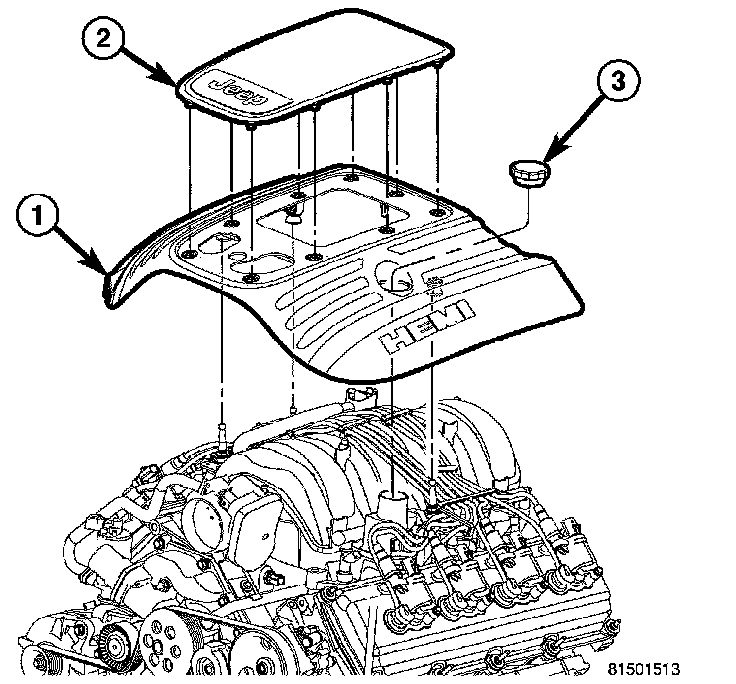 2

Jeep

3

1

HEMI

81501513