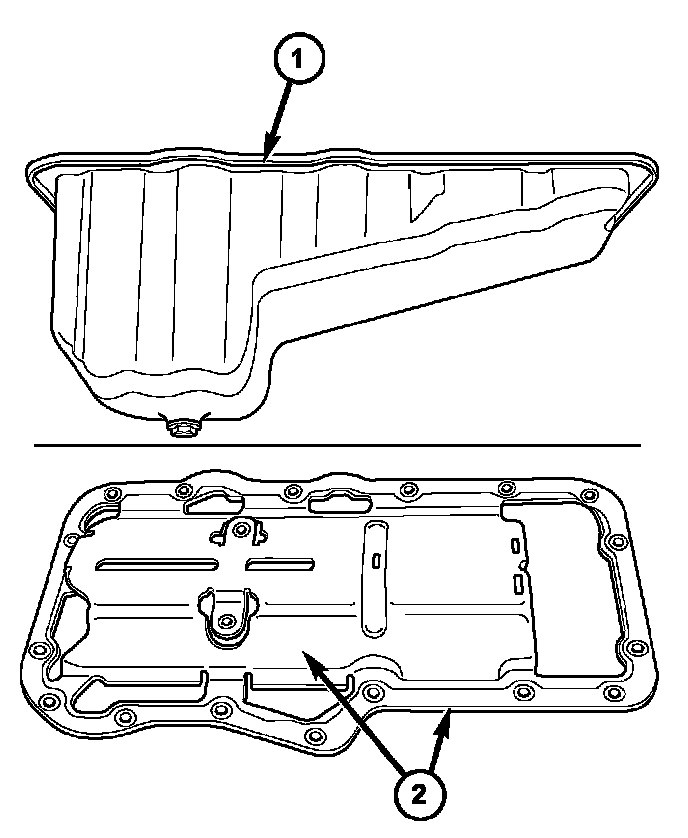 1

2